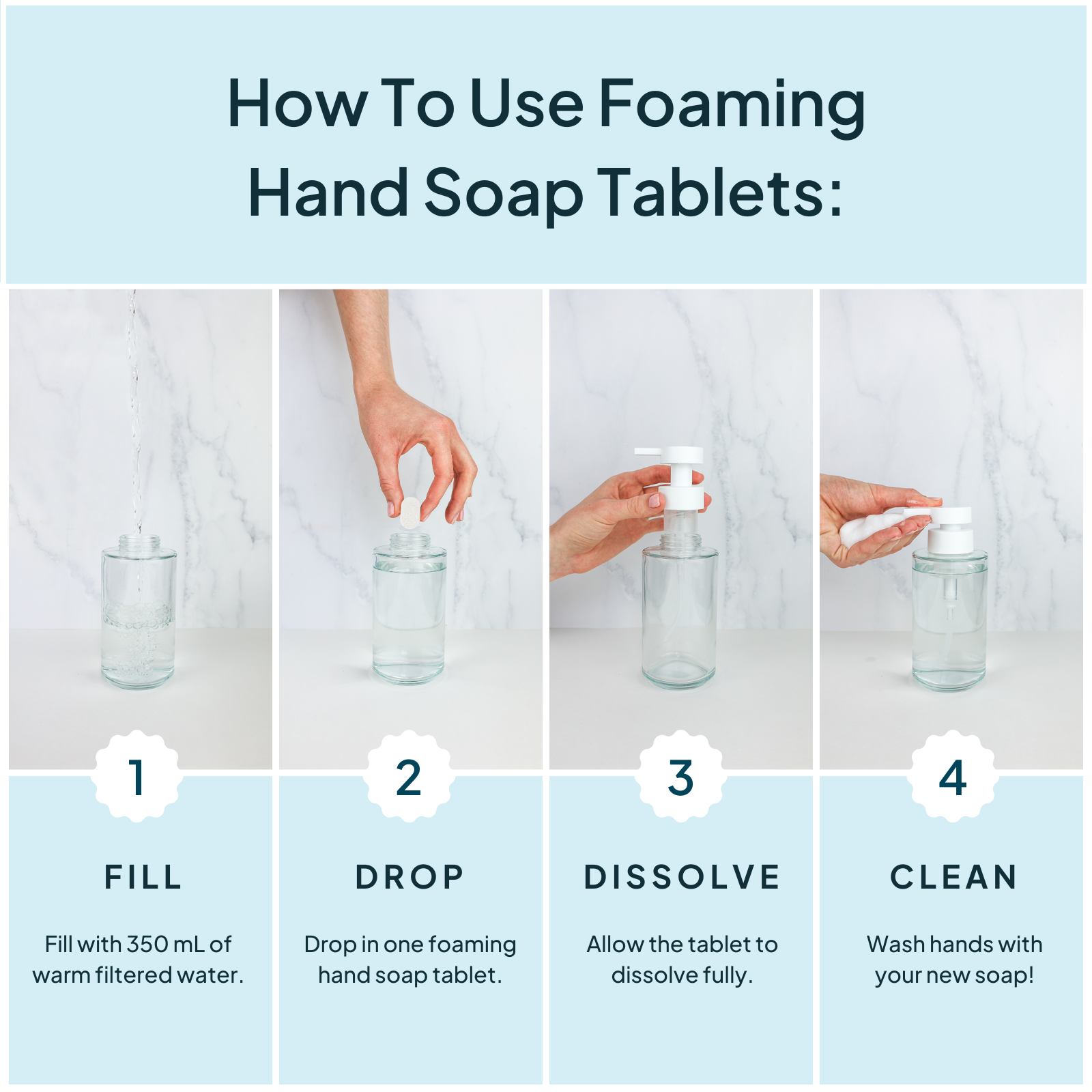 How To Use Foaming Hand Soap Tablets:

1

FILL

Fill with 350 mL of warm filtered water.

2

DROP

Drop in one foaming hand soap tablet.

3

DISSOLVE

Allow the tablet to dissolve fully.

4

CLEAN

Wash hands with your new soap!