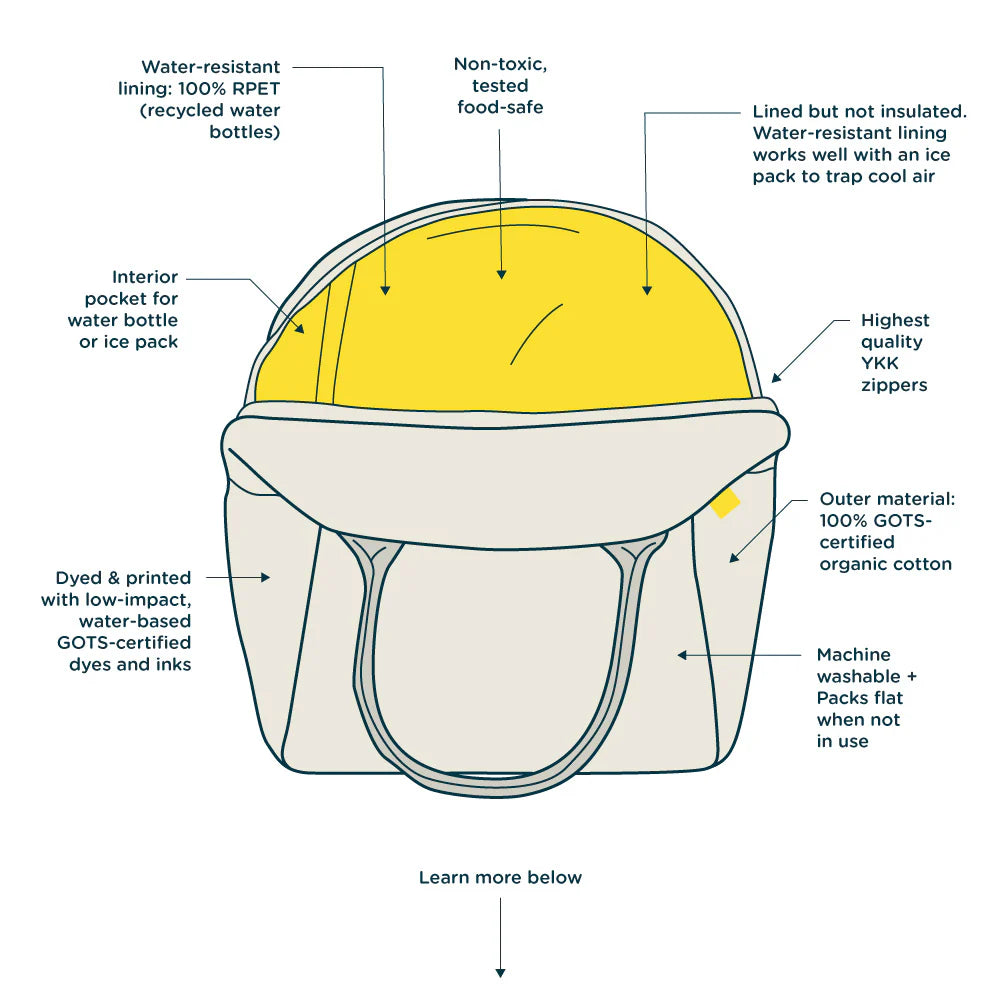 Water-resistant lining: 100% RPET (recycled water bottles)

Non-toxic, tested food-safe

Lined but not insulated. Water-resistant lining works well with an ice pack to trap cool air

Interior pocket for water bottle or ice pack

Highest quality YKK zippers

Outer material: 100% GOTS-certified organic cotton

Dyed & printed with low-impact, water-based GOTS-certified dyes and inks

Machine washable + Packs flat when not in use

Learn more below